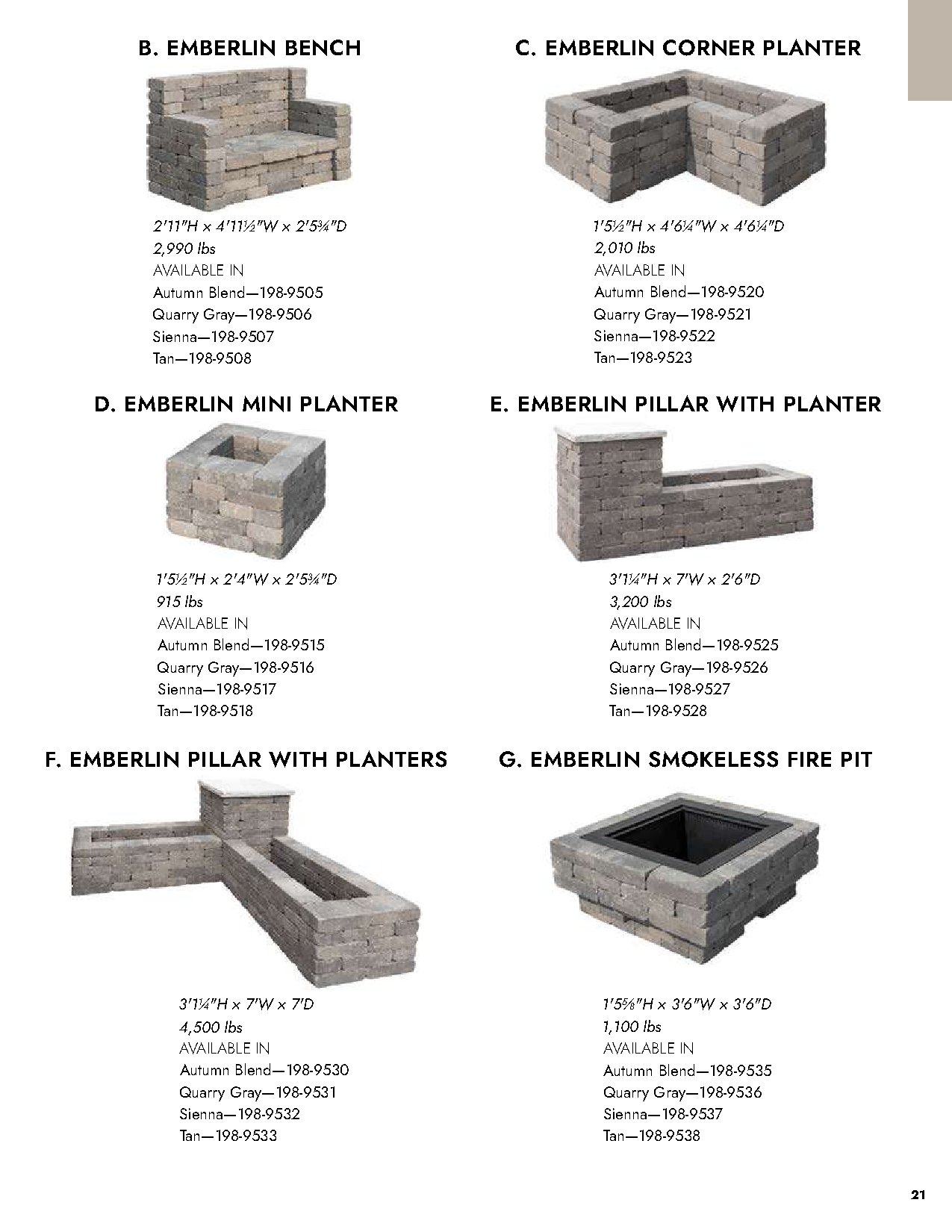 B. EMBERLIN BENCH

2'11"H x 4'11½"W x 2'5¾"D
2,990 lbs
AVAILABLE IN
Autumn Blend—198-9505
Quarry Gray—198-9506
Sienna—198-9507
Tan—198-9508

C. EMBERLIN CORNER PLANTER

1'5½"H x 4'6¼"W x 4'6¼"D
2,010 lbs
AVAILABLE IN
Autumn Blend—198-9520
Quarry Gray—198-9521
Sienna—198-9522
Tan—198-9523

D. EMBERLIN MINI PLANTER

1'5½"H x 2'4"W x 2'5¾"D
915 lbs
AVAILABLE IN
Autumn Blend—198-9515
Quarry Gray—198-9516
Sienna—198-9517
Tan—198-9518

E. EMBERLIN PILLAR WITH PLANTER

3'1¼"H x 7'W x 2'6"D
3,200 lbs
AVAILABLE IN
Autumn Blend—198-9525
Quarry Gray—198-9526
Sienna—198-9527
Tan—198-9528

F. EMBERLIN PILLAR WITH PLANTERS

3'1¼"H x 7'W x 7'D
4,500 lbs
AVAILABLE IN
Autumn Blend—198-9530
Quarry Gray—198-9531
Sienna—198-9532
Tan—198-9533

G. EMBERLIN SMOKELESS FIRE PIT

1'5⅝"H x 3'6"W x 3'6"D
1,100 lbs
AVAILABLE IN
Autumn Blend—198-9535
Quarry Gray—198-9536
Sienna—198-9537
Tan—198-9538

21