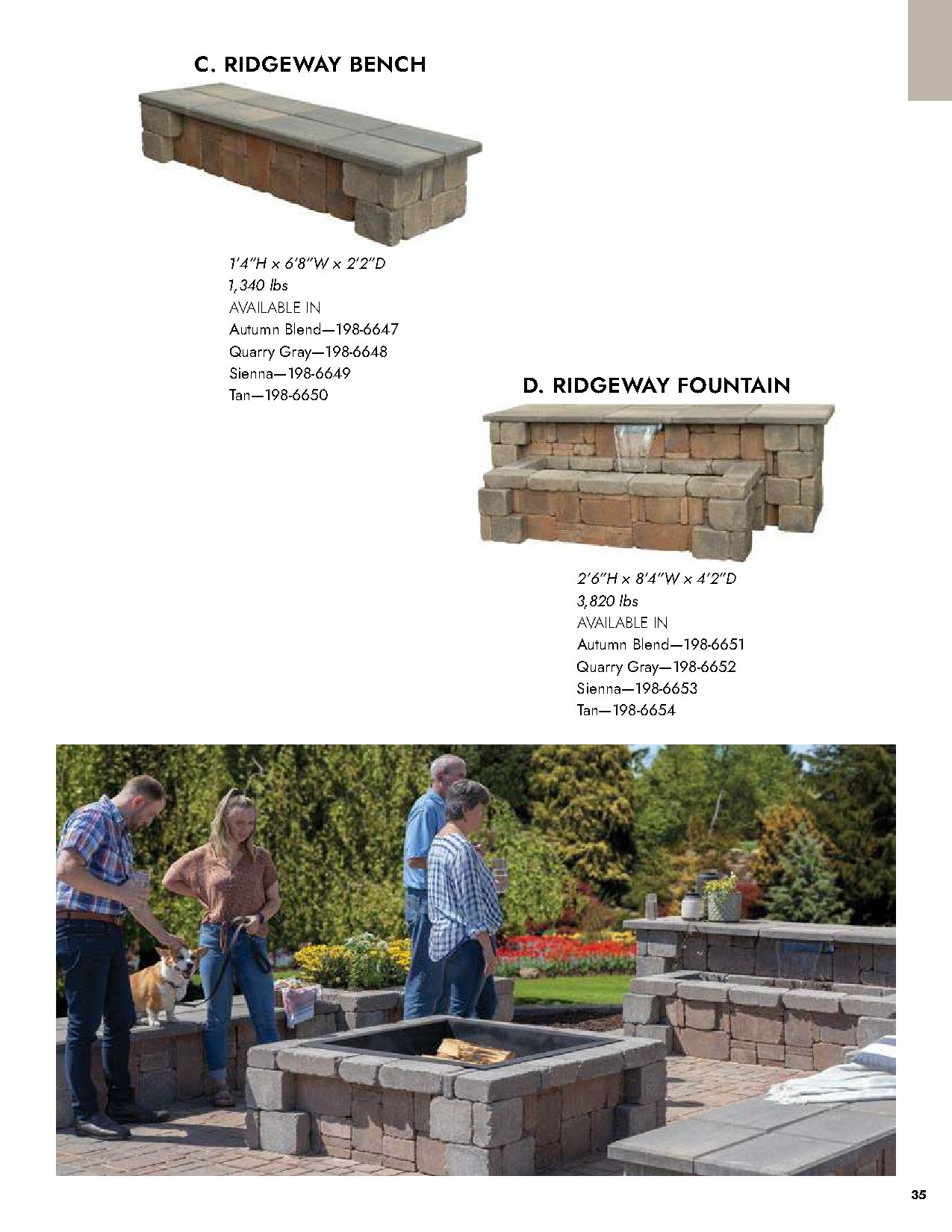 C. RIDGEWAY BENCH

1'4"H x 6'8"W x 2'2"D
1,340 lbs
AVAILABLE IN
Autumn Blend—198-6647
Quarry Gray—198-6648
Sienna—198-6649
Tan—198-6650

D. RIDGEWAY FOUNTAIN

2'6"H x 8'4"W x 4'2"D
3,820 lbs
AVAILABLE IN
Autumn Blend—198-6651
Quarry Gray—198-6652
Sienna—198-6653
Tan—198-6654

35