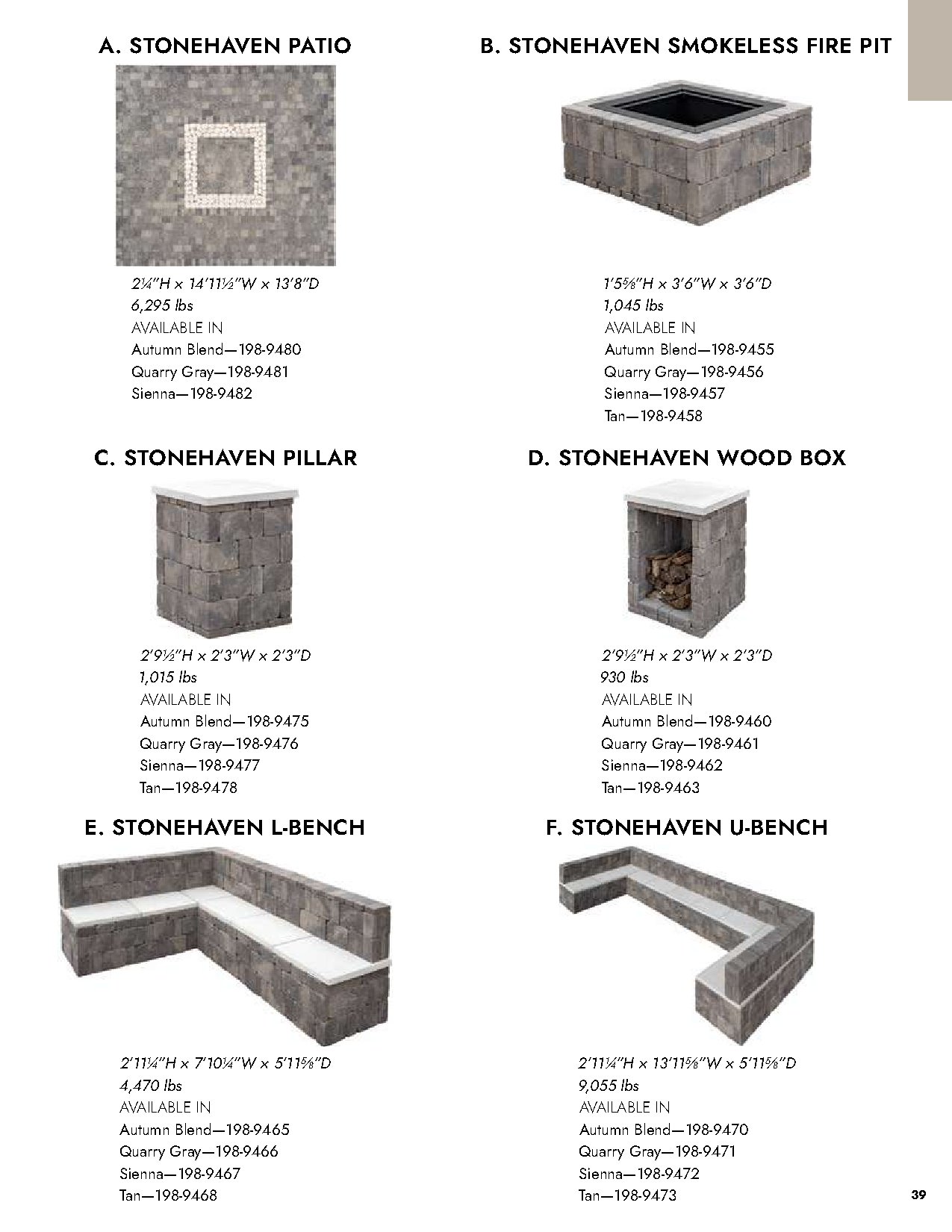 A. STONEHAVEN PATIO

2¼"H x 14'11½"W x 13'8"D
6,295 lbs
AVAILABLE IN
Autumn Blend—198-9480
Quarry Gray—198-9481
Sienna—198-9482

B. STONEHAVEN SMOKELESS FIRE PIT

1'5⅝"H x 3'6"W x 3'6"D
1,045 lbs
AVAILABLE IN
Autumn Blend—198-9455
Quarry Gray—198-9456
Sienna—198-9457
Tan—198-9458

C. STONEHAVEN PILLAR

2'9½"H x 2'3"W x 2'3"D
1,015 lbs
AVAILABLE IN
Autumn Blend—198-9475
Quarry Gray—198-9476
Sienna—198-9477
Tan—198-9478

D. STONEHAVEN WOOD BOX

2'9½"H x 2'3"W x 2'3"D
930 lbs
AVAILABLE IN
Autumn Blend—198-9460
Quarry Gray—198-9461
Sienna—198-9462
Tan—198-9463

E. STONEHAVEN L-BENCH

2'11¼"H x 7'10¼"W x 5'11⅝"D
4,470 lbs
AVAILABLE IN
Autumn Blend—198-9465
Quarry Gray—198-9466
Sienna—198-9467
Tan—198-9468

F. STONEHAVEN U-BENCH

2'11¼"H x 13'11⅝"W x 5'11⅝"D
9,055 lbs
AVAILABLE IN
Autumn Blend—198-9470
Quarry Gray—198-9471
Sienna—198-9472
Tan—198-9473

39