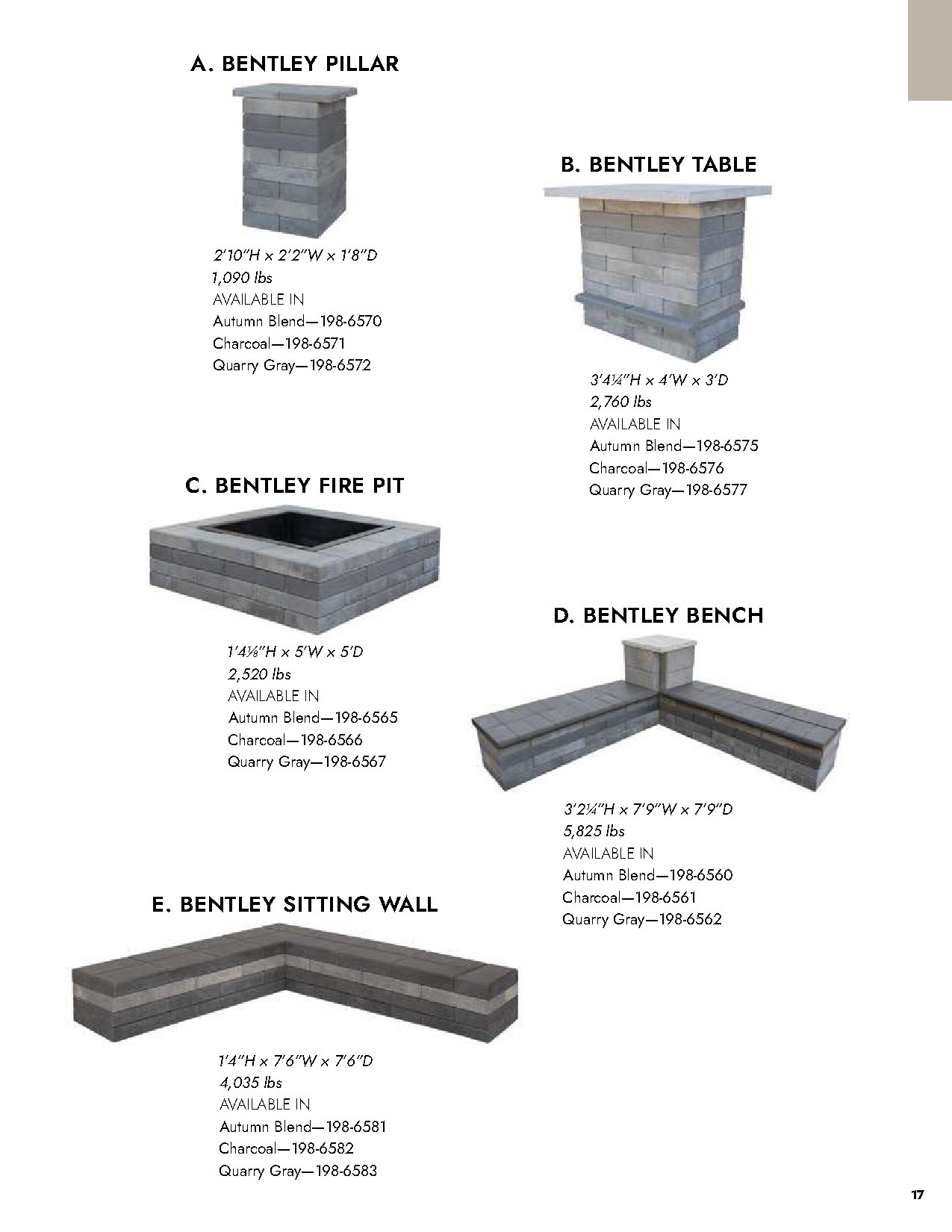 A. BENTLEY PILLAR

2'10"H x 2'2"W x 1'8"D
1,090 lbs
AVAILABLE IN
Autumn Blend—198-6570
Charcoal—198-6571
Quarry Gray—198-6572

B. BENTLEY TABLE

3'4¼"H x 4'W x 3'D
2,760 lbs
AVAILABLE IN
Autumn Blend—198-6575
Charcoal—198-6576
Quarry Gray—198-6577

C. BENTLEY FIRE PIT

1'4⅛"H x 5'W x 5'D
2,520 lbs
AVAILABLE IN
Autumn Blend—198-6565
Charcoal—198-6566
Quarry Gray—198-6567

D. BENTLEY BENCH

3'2¼"H x 7'9"W x 7'9"D
5,825 lbs
AVAILABLE IN
Autumn Blend—198-6560
Charcoal—198-6561
Quarry Gray—198-6562

E. BENTLEY SITTING WALL

1'4"H x 7'6"W x 7'6"D
4,035 lbs
AVAILABLE IN
Autumn Blend—198-6581
Charcoal—198-6582
Quarry Gray—198-6583

17