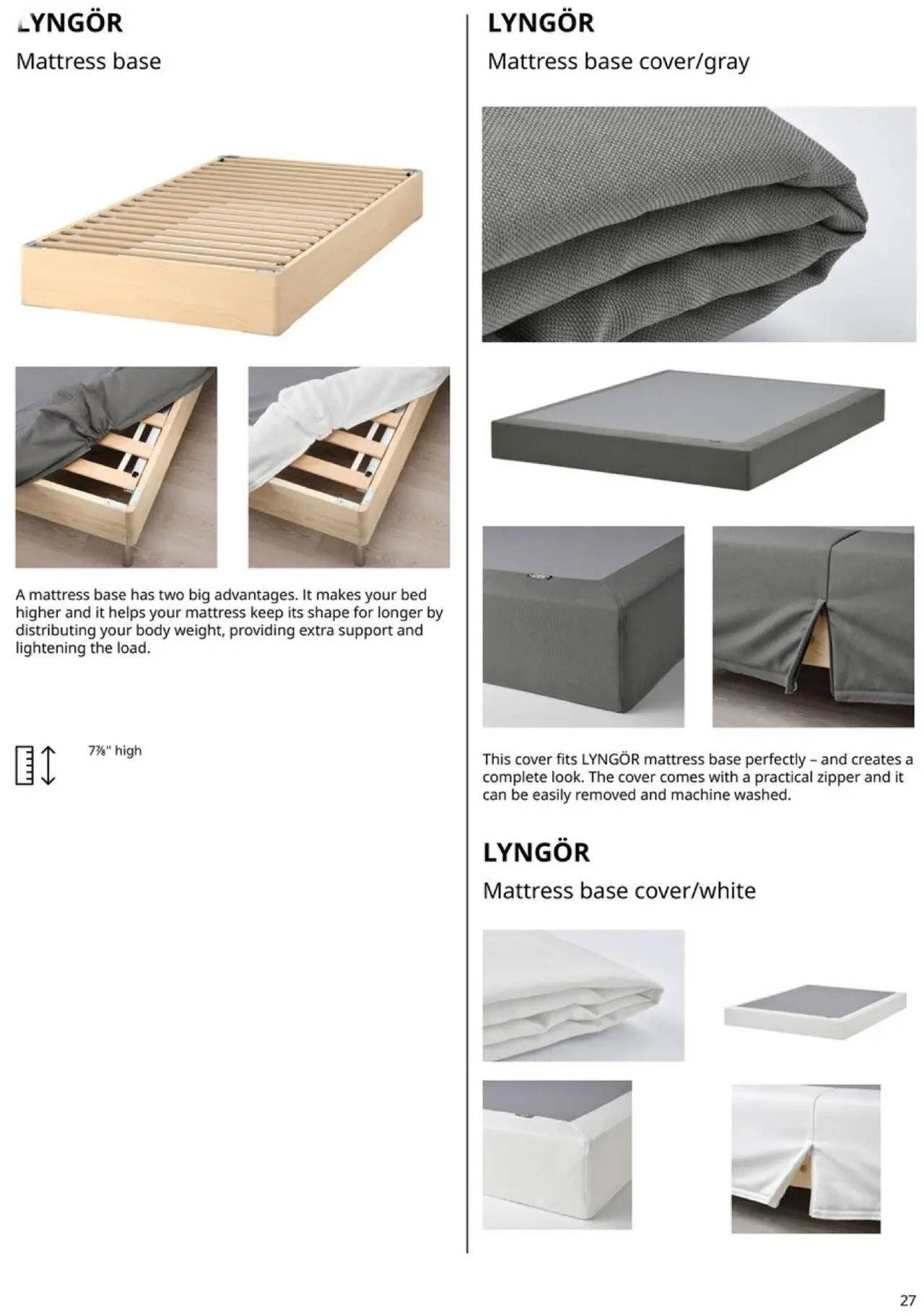 LYNGÖR

Mattress base

A mattress base has two big advantages. It makes your bed higher and it helps your mattress keep its shape for longer by distributing your body weight, providing extra support and lightening the load.

7⅞" high

LYNGÖR

Mattress base cover/gray

This cover fits LYNGÖR mattress base perfectly – and creates a complete look. The cover comes with a practical zipper and it can be easily removed and machine washed.

LYNGÖR

Mattress base cover/white

27