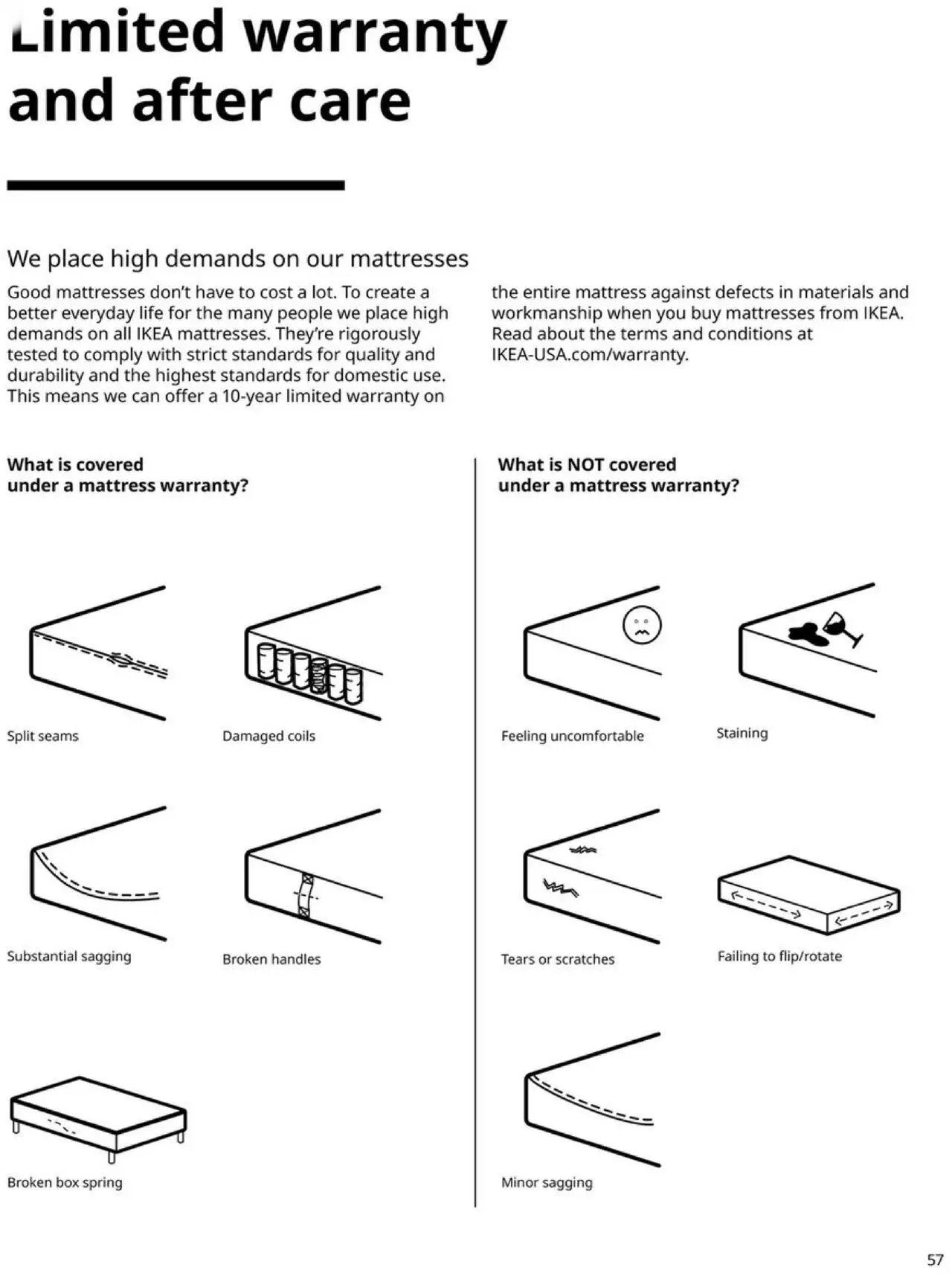 Limited warranty and after care

We place high demands on our mattresses

Good mattresses don't have to cost a lot. To create a better everyday life for the many people we place high demands on all IKEA mattresses. They're rigorously tested to comply with strict standards for quality and durability and the highest standards for domestic use. This means we can offer a 10-year limited warranty on the entire mattress against defects in materials and workmanship when you buy mattresses from IKEA. Read about the terms and conditions at IKEA-USA.com/warranty.

What is covered under a mattress warranty?

Split seams

Damaged coils

Substantial sagging

Broken handles

Broken box spring

What is NOT covered under a mattress warranty?

Feeling uncomfortable

Staining

Tears or scratches

Failing to flip/rotate

Minor sagging

57