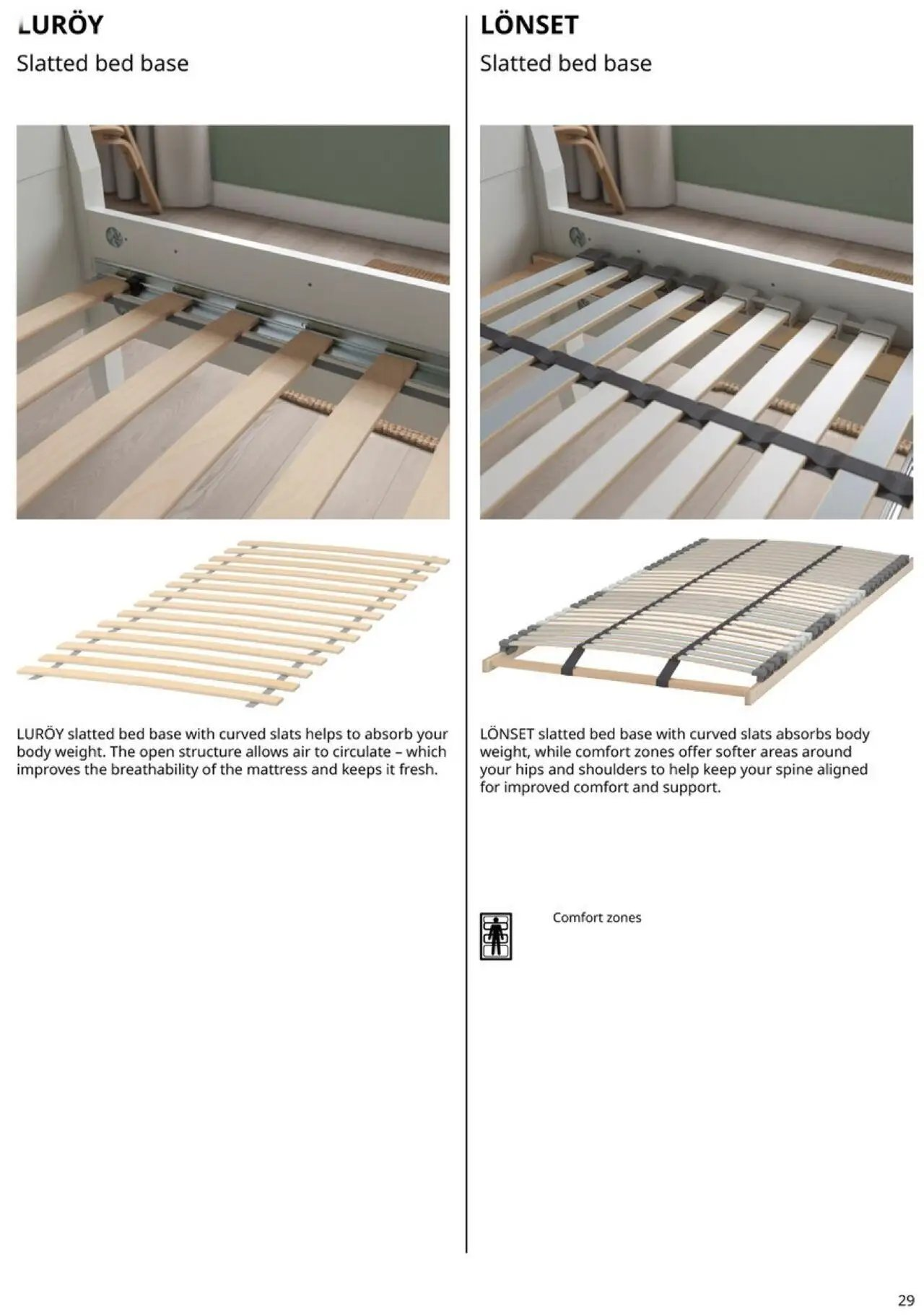 LURÖY

Slatted bed base

LURÖY slatted bed base with curved slats helps to absorb your body weight. The open structure allows air to circulate – which improves the breathability of the mattress and keeps it fresh.

LÖNSET

Slatted bed base

LÖNSET slatted bed base with curved slats absorbs body weight, while comfort zones offer softer areas around your hips and shoulders to help keep your spine aligned for improved comfort and support.

Comfort zones

29