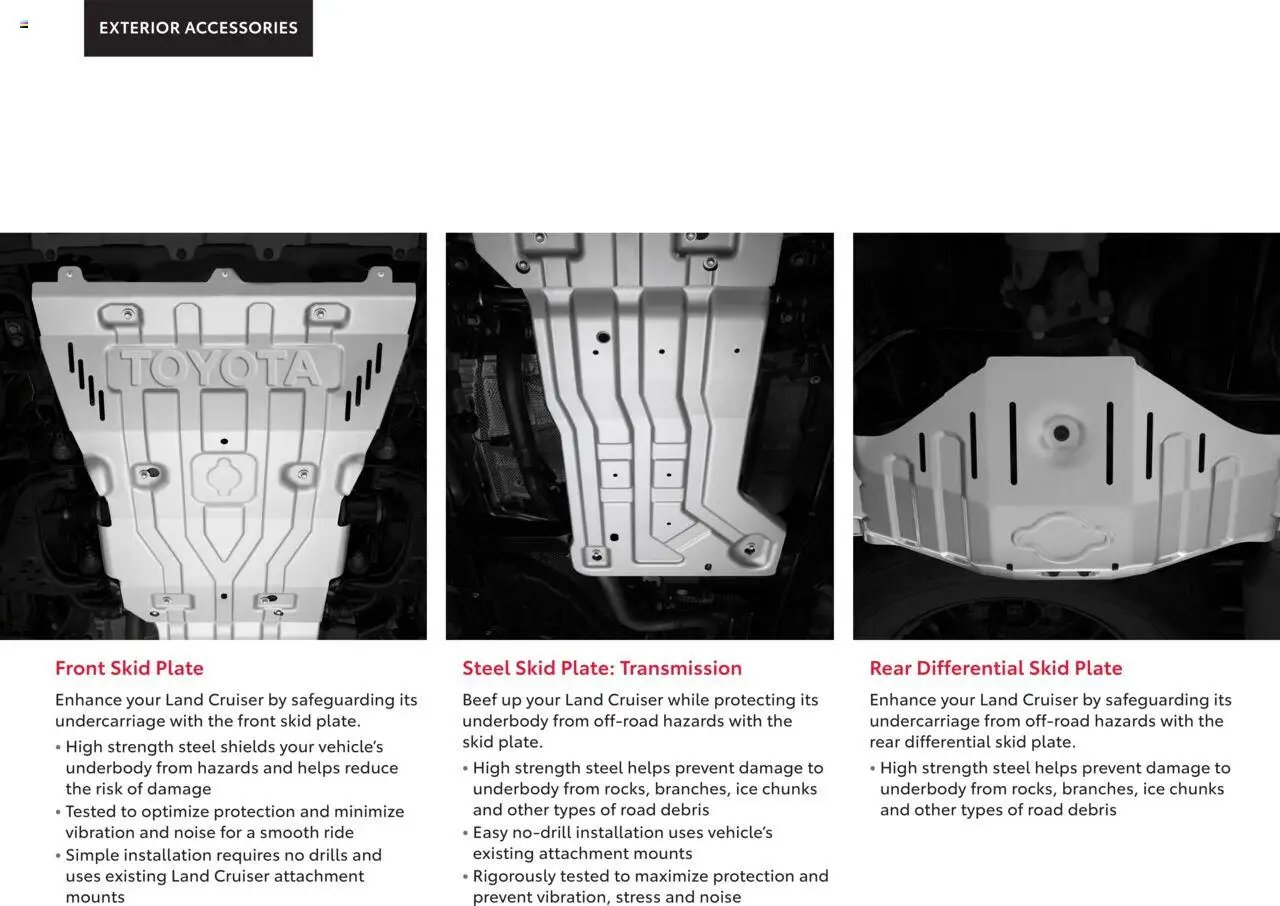 EXTERIOR ACCESSORIES

TOYOTA

Front Skid Plate

Enhance your Land Cruiser by safeguarding its undercarriage with the front skid plate.

• High strength steel shields your vehicle's underbody from hazards and helps reduce the risk of damage
• Tested to optimize protection and minimize vibration and noise for a smooth ride
• Simple installation requires no drills and uses existing Land Cruiser attachment mounts

Steel Skid Plate: Transmission

Beef up your Land Cruiser while protecting its underbody from off-road hazards with the skid plate.

• High strength steel helps prevent damage to underbody from rocks, branches, ice chunks and other types of road debris
• Easy no-drill installation uses vehicle's existing attachment mounts
• Rigorously tested to maximize protection and prevent vibration, stress and noise

Rear Differential Skid Plate

Enhance your Land Cruiser by safeguarding its undercarriage from off-road hazards with the rear differential skid plate.

• High strength steel helps prevent damage to underbody from rocks, branches, ice chunks and other types of road debris