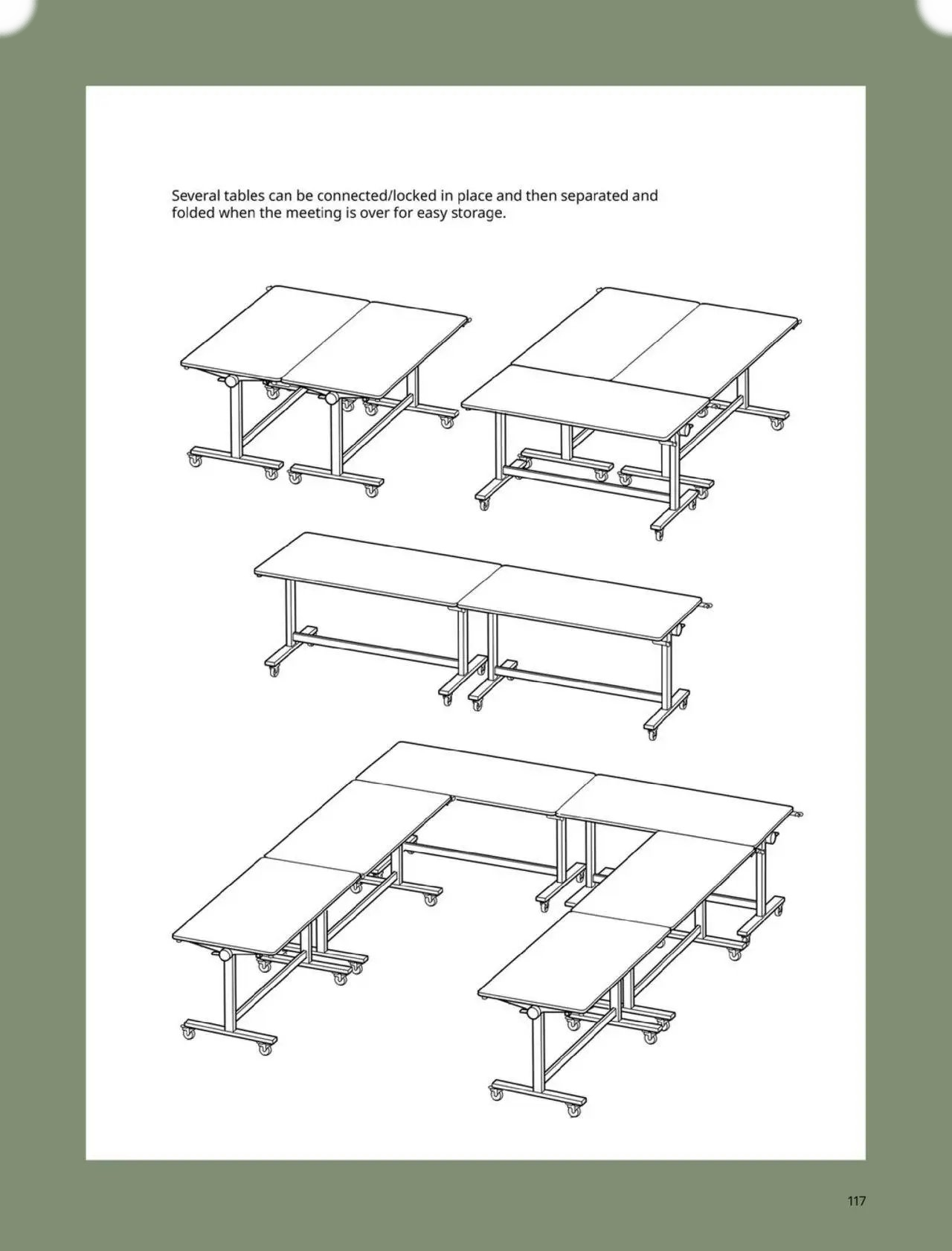 Several tables can be connected/locked in place and then separated and folded when the meeting is over for easy storage.

117