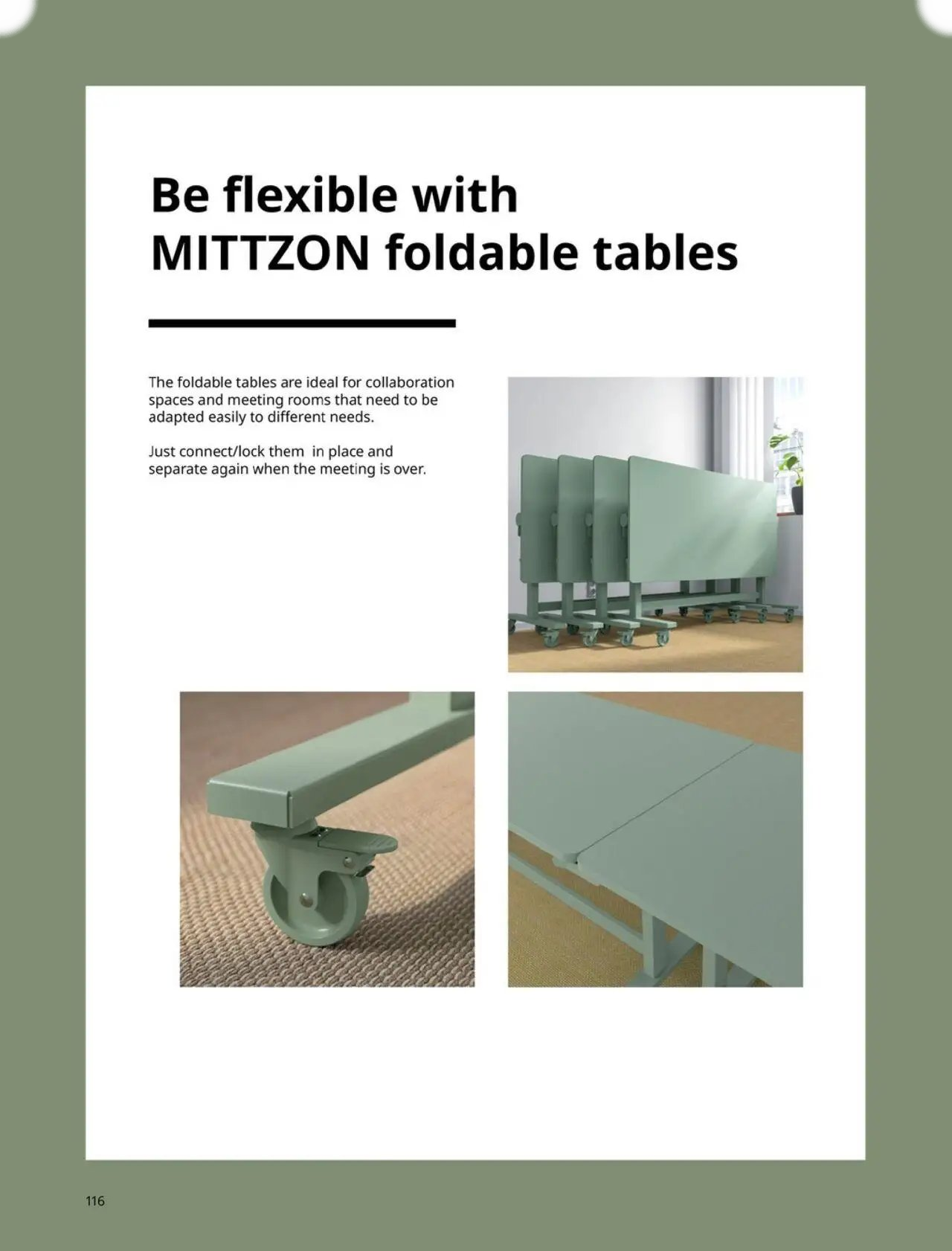 Be flexible with MITTZON foldable tables

The foldable tables are ideal for collaboration spaces and meeting rooms that need to be adapted easily to different needs.

Just connect/lock them in place and separate again when the meeting is over.

116